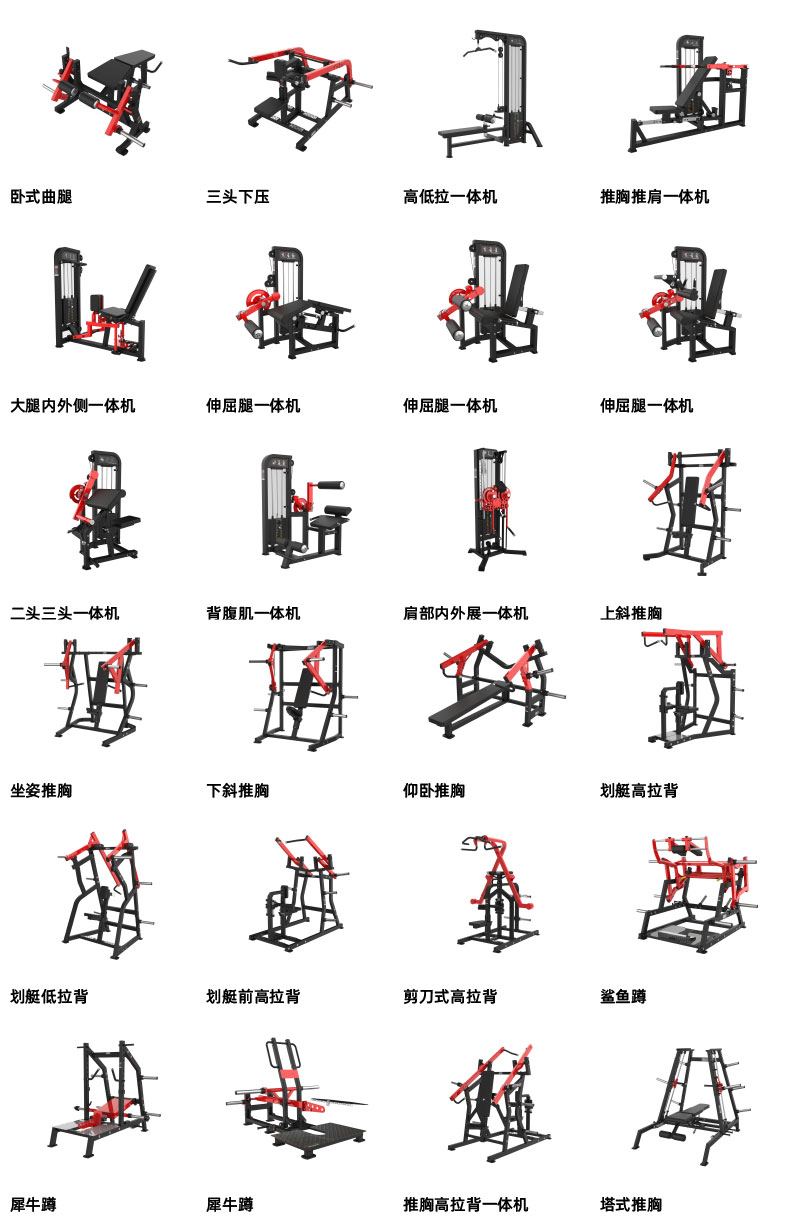 卧式曲腿

三头下压

高低拉一体机

推胸推肩一体机

大腿内外侧一体机

伸屈腿一体机

伸屈腿一体机

伸屈腿一体机

二头三头一体机

背腹肌一体机

肩部内外展一体机

上斜推胸

坐姿推胸

下斜推胸

仰卧推胸

划艇高拉背

划艇低拉背

划艇前高拉背

剪刀式高拉背

鲨鱼蹲

犀牛蹲

犀牛蹲

推胸高拉背一体机

塔式推胸